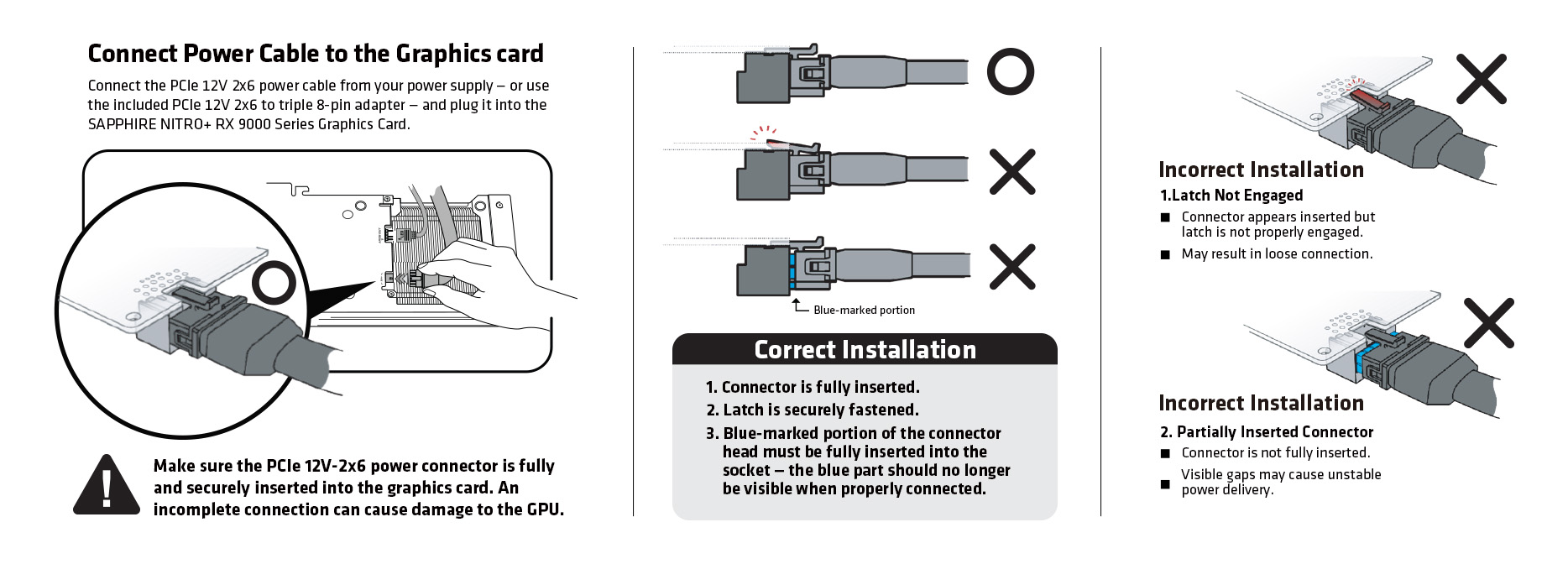 Connect Power Cable to the Graphics card

Connect the PCIe 12V 2x6 power cable from your power supply – or use the included PCIe 12V 2x6 to triple 8-pin adapter – and plug it into the SAPPHIRE NITRO+ RX 9000 Series Graphics Card.

Make sure the PCIe 12V-2x6 power connector is fully and securely inserted into the graphics card. An incomplete connection can cause damage to the GPU.

Blue-marked portion

Correct Installation

1. Connector is fully inserted.
2. Latch is securely fastened.
3. Blue-marked portion of the connector head must be fully inserted into the socket – the blue part should no longer be visible when properly connected.

Incorrect Installation

1.Latch Not Engaged

■ Connector appears inserted but latch is not properly engaged.
■ May result in loose connection.

Incorrect Installation

2. Partially Inserted Connector

■ Connector is not fully inserted.
■ Visible gaps may cause unstable power delivery.